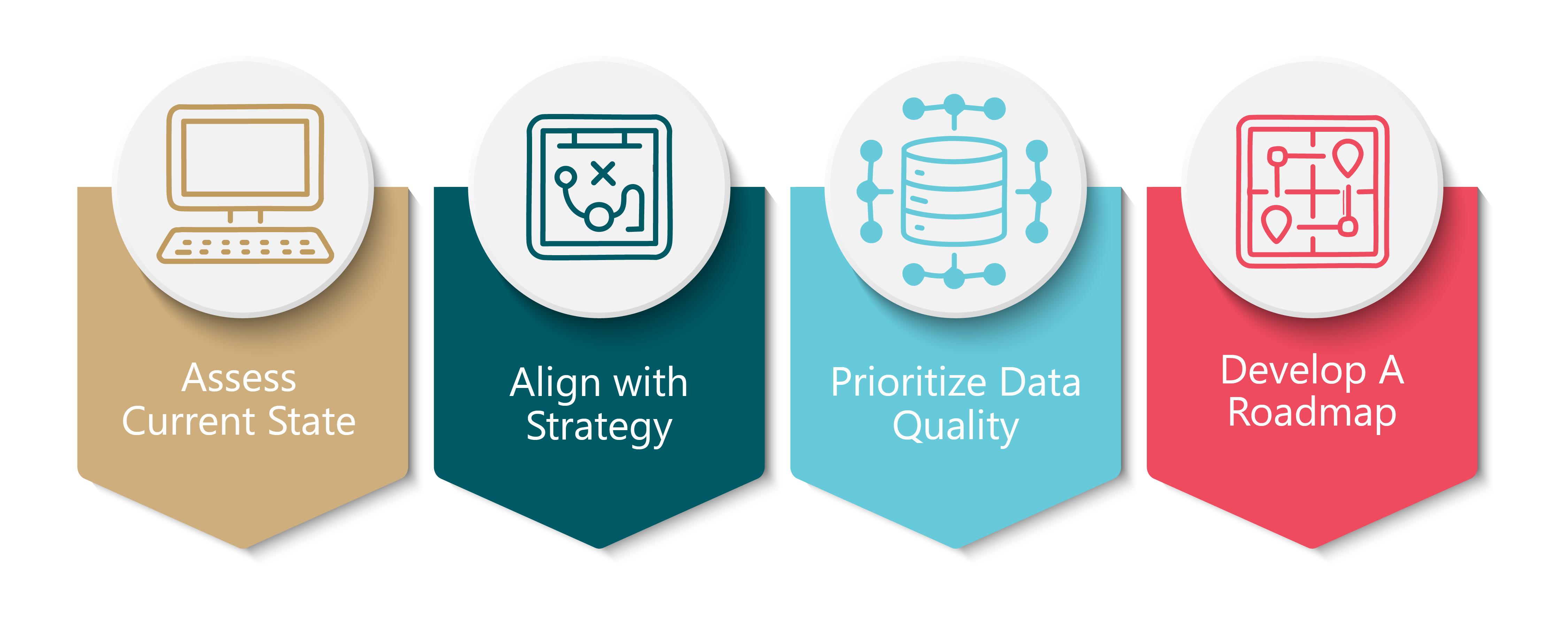 Assess Current State

Align with Strategy

Prioritize Data Quality

Develop A Roadmap